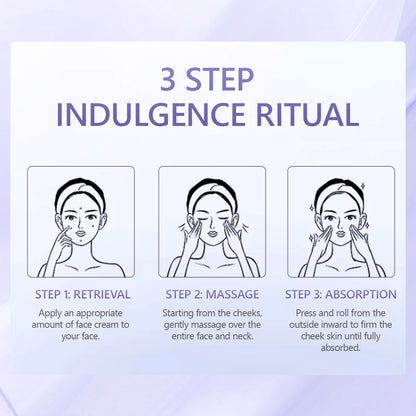 3 STEP
INDULGENCE RITUAL

STEP 1: RETRIEVAL
Apply an appropriate amount of face cream to your face.

STEP 2: MASSAGE
Starting from the cheeks, gently massage over the entire face and neck.

STEP 3: ABSORPTION
Press and roll from the outside inward to firm the cheek skin until fully absorbed.